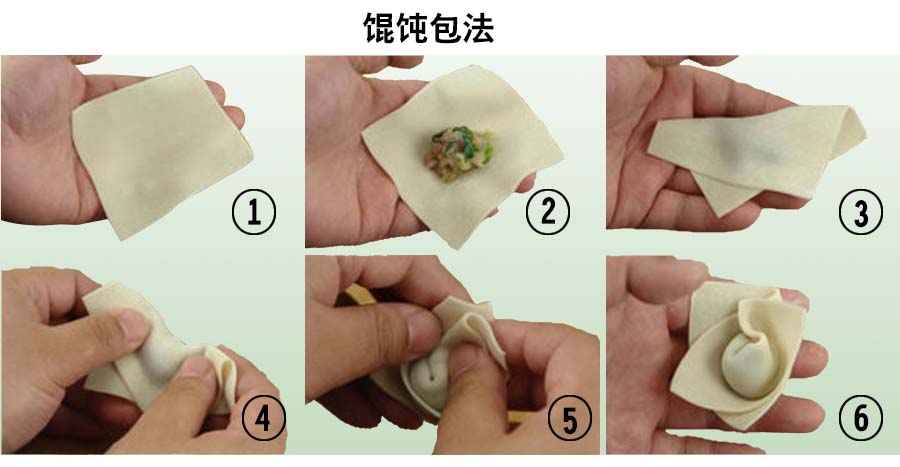 馄饨包法

①

②

③

④

⑤

⑥